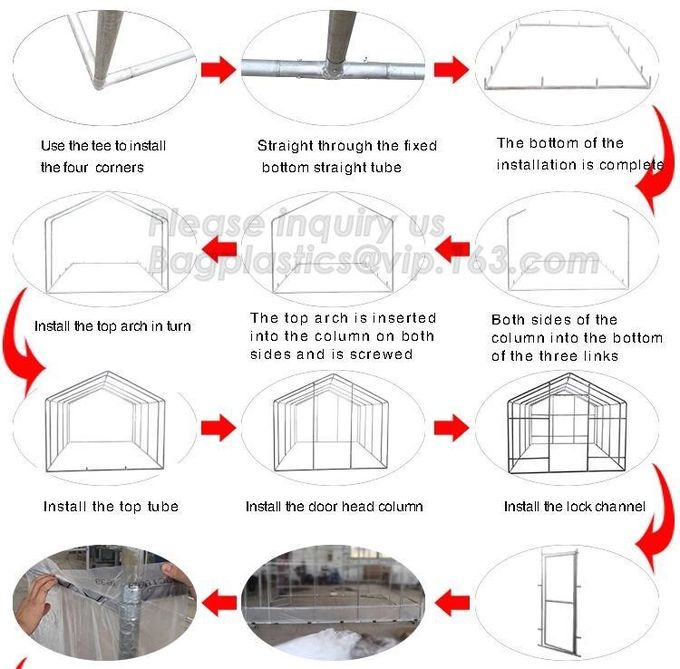 Use the tee to install the four corners

Straight through the fixed bottom straight tube

The bottom of the installation is complete

Please inquiry us
Bagplastics@vip.163.com

Install the top arch in turn

The top arch is inserted into the column on both sides and is screwed

Both sides of the column into the bottom of the three links

Install the top tube

Install the door head column

Install the lock channel