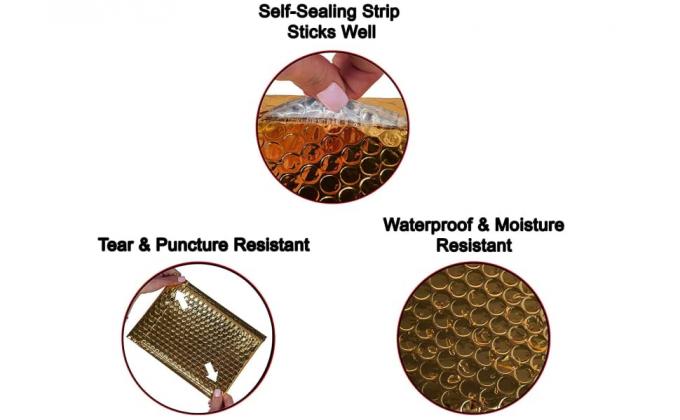 Self-Sealing Strip Sticks Well

Tear & Puncture Resistant

Waterproof & Moisture Resistant