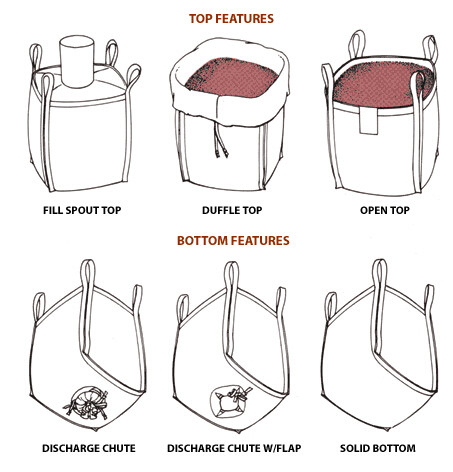 TOP FEATURES

FILL SPOUT TOP

DUFFLE TOP

OPEN TOP

BOTTOM FEATURES

DISCHARGE CHUTE

DISCHARGE CHUTE W/FLAP

SOLID BOTTOM